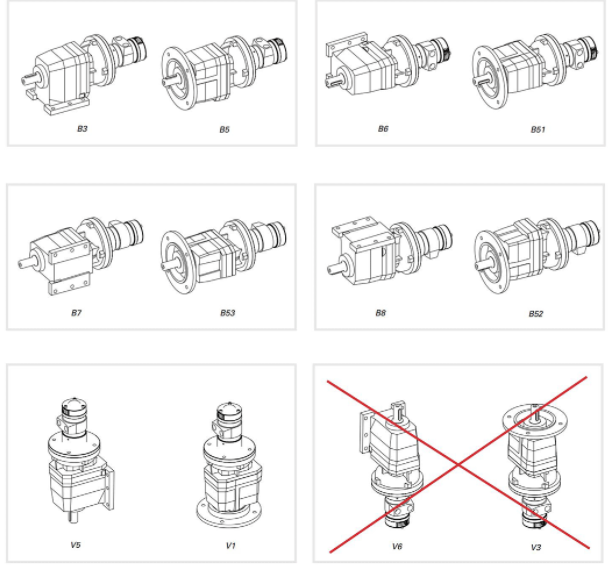 B3

B5

B6

B51

B7

B53

B8

B52

V5

V1

V6

V3