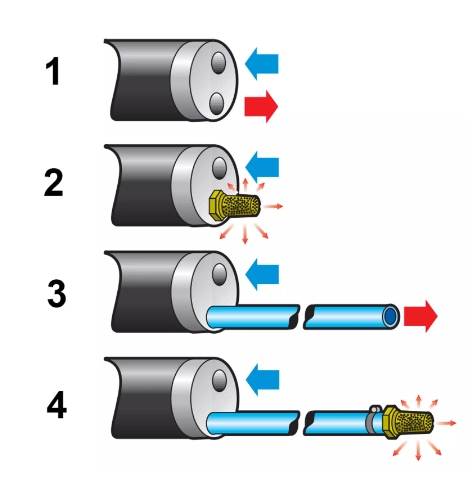 1

2

3

4